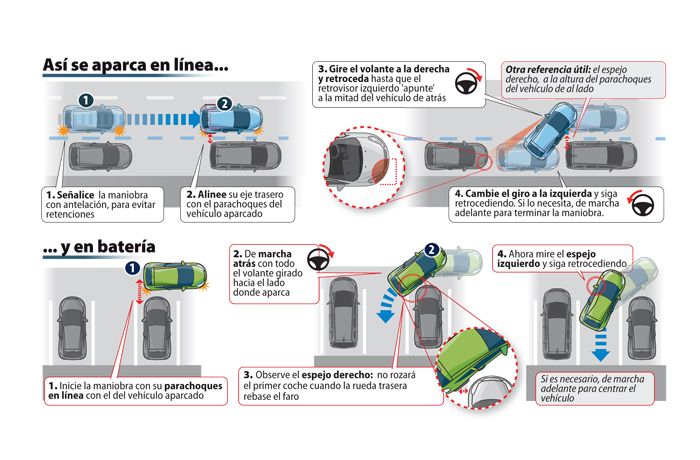 Así se aparca en línea...

1

2

1. Señalice la maniobra con antelación, para evitar retenciones

2. Alinee su eje trasero con el parachoques del vehículo aparcado

3. Gire el volante a la derecha y retroceda hasta que el retrovisor izquierdo 'apunte' a la mitad del vehículo de atrás

Otra referencia útil: el espejo derecho, a la altura del parachoques del vehículo de al lado

4. Cambie el giro a la izquierda y siga retrocediendo. Si lo necesita, de marcha adelante para terminar la maniobra.

... y en batería

1

1. Inicie la maniobra con su parachoques en línea con el del vehículo aparcado

2. De marcha atrás con todo el volante girado hacia el lado donde aparca

2

3. Observe el espejo derecho: no rozará el primer coche cuando la rueda trasera rebase el faro

4. Ahora mire el espejo izquierdo y siga retrocediendo

Si es necesario, de marcha adelante para centrar el vehículo