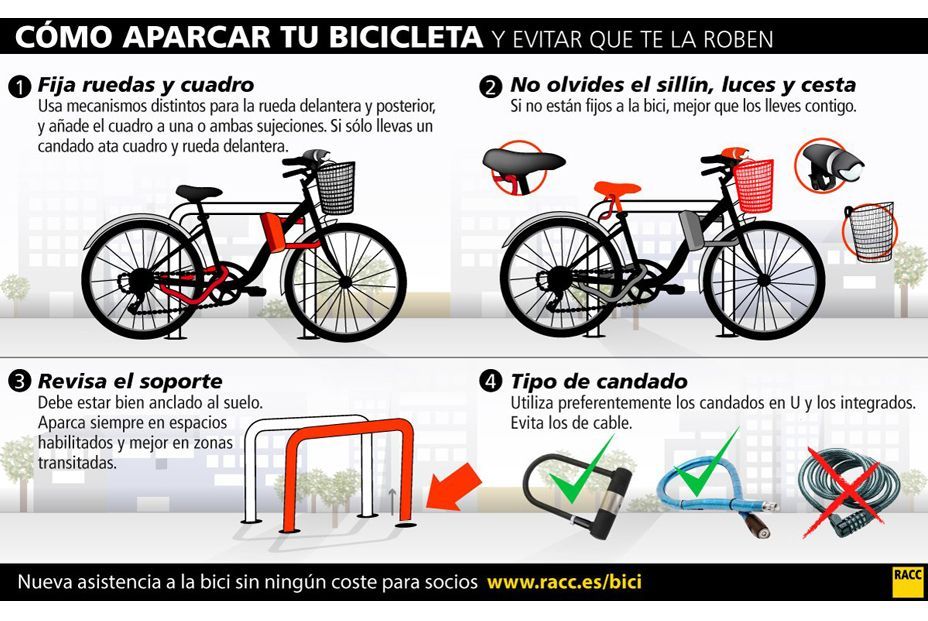 CÓMO APARCAR TU BICICLETA Y EVITAR QUE TE LA ROBEN

1 Fija ruedas y cuadro
Usa mecanismos distintos para la rueda delantera y posterior, y añade el cuadro a una o ambas sujeciones. Si sólo llevas un candado ata cuadro y rueda delantera.

2 No olvides el sillín, luces y cesta
Si no están fijos a la bici, mejor que los lleves contigo.

3 Revisa el soporte
Debe estar bien anclado al suelo. Aparca siempre en espacios habilitados y mejor en zonas transitadas.

4 Tipo de candado
Utiliza preferentemente los candados en U y los integrados. Evita los de cable.

Nueva asistencia a la bici sin ningún coste para socios www.racc.es/bici

RACC