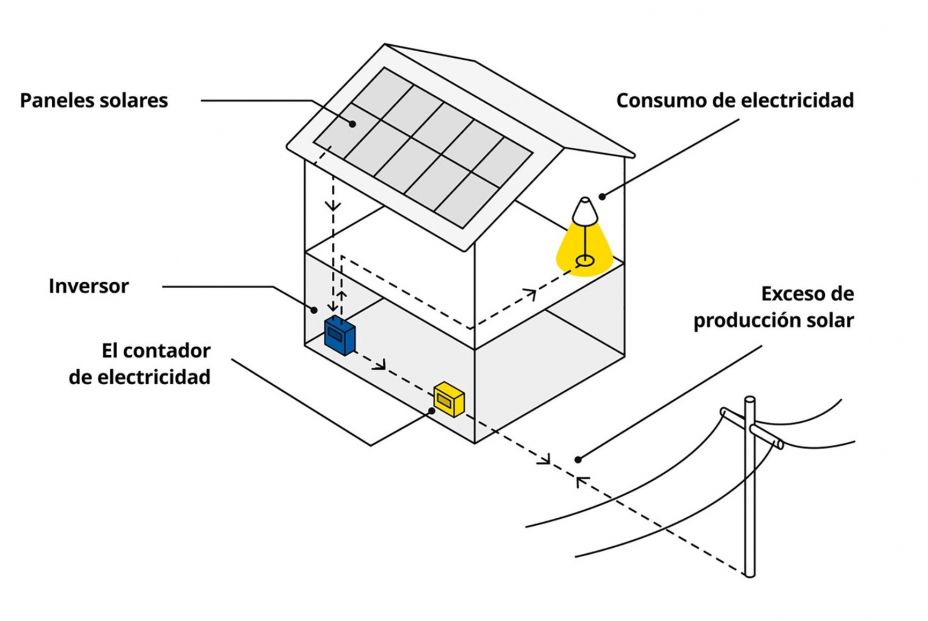 Paneles solares

Consumo de electricidad

Inversor

Exceso de producción solar

El contador de electricidad